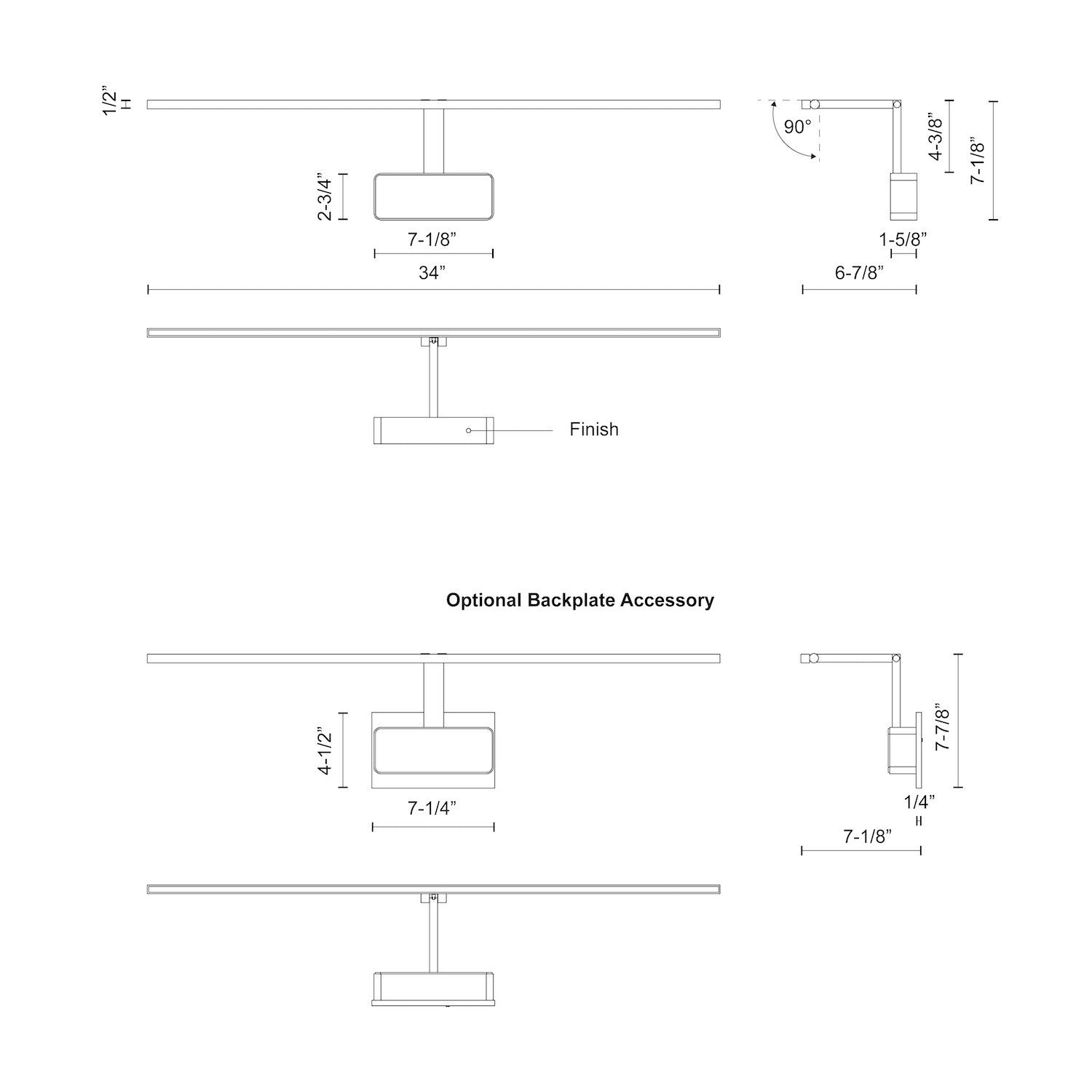 1/2”

2-3/4”

7-1/8”

34”

90°

4-3/8”

7-1/8”

1-5/8”

6-7/8”

Finish

Optional Backplate Accessory

4-1/2”

7-1/4”

7-7/8”

1/4”

7-1/8”